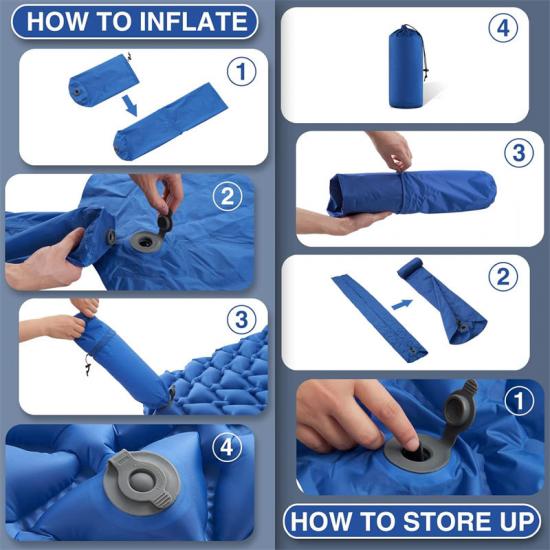 HOW TO INFLATE

1

2

3

4

4

3

2

1

HOW TO STORE UP