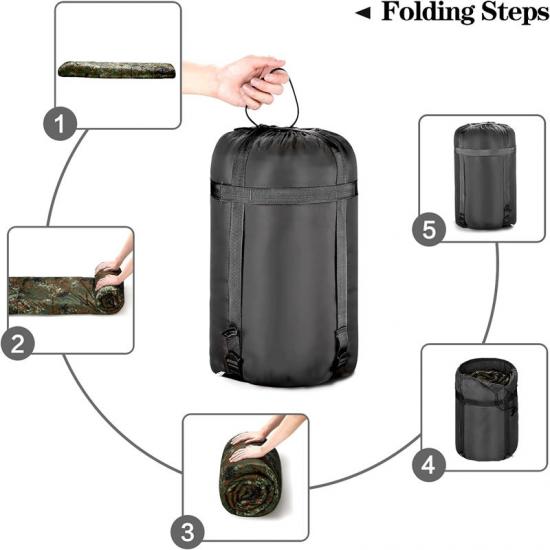 ◄ Folding Steps

1

2

3

4

5