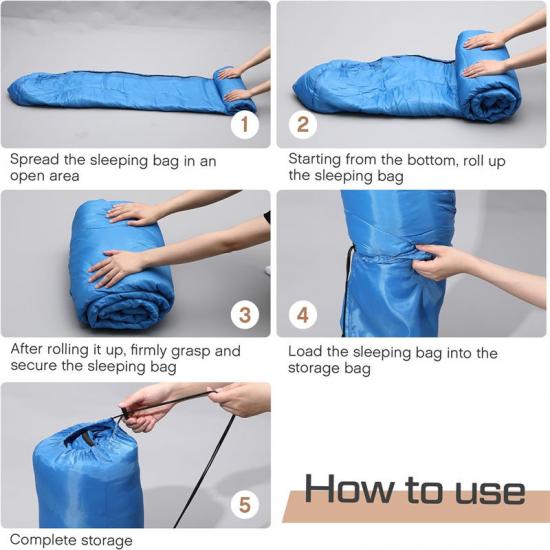 1

Spread the sleeping bag in an open area

2

Starting from the bottom, roll up the sleeping bag

3

After rolling it up, firmly grasp and secure the sleeping bag

4

Load the sleeping bag into the storage bag

5

Complete storage

How to use