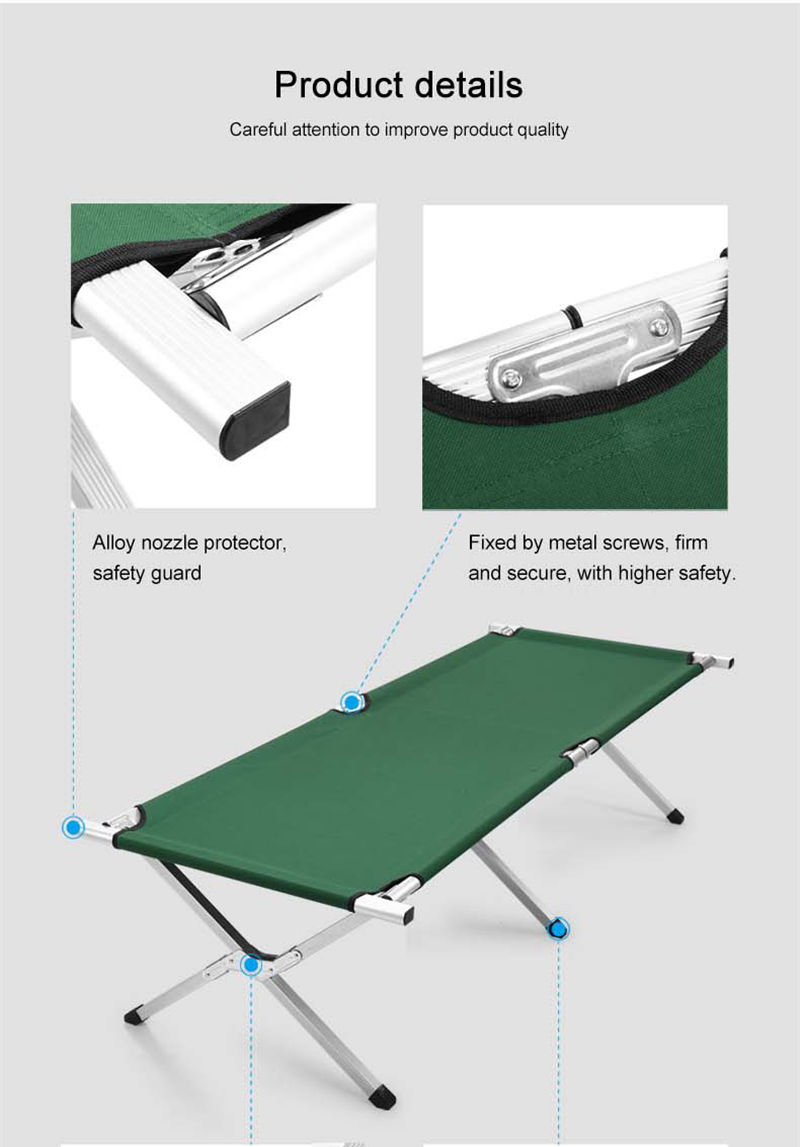 Product details

Careful attention to improve product quality

Alloy nozzle protector, safety guard

Fixed by metal screws, firm and secure, with higher safety.